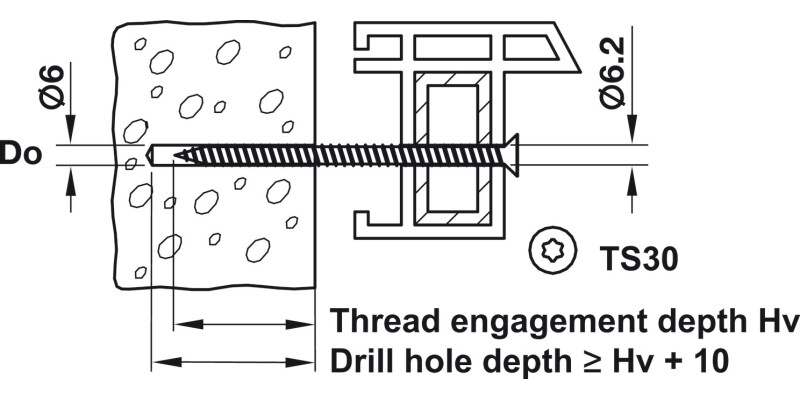 Ø6

Do

Ø6.2

TS30

Thread engagement depth Hv

Drill hole depth ≥ Hv + 10