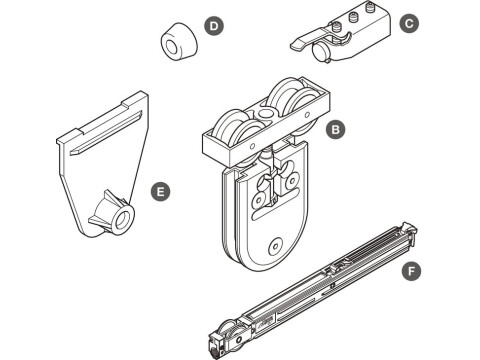 D
C
B
E
F