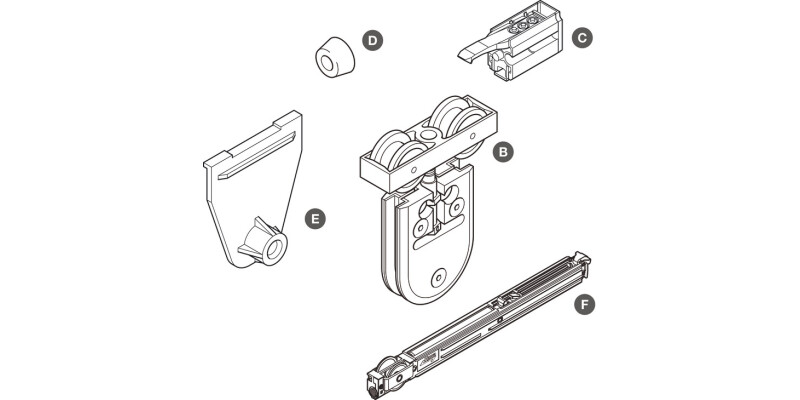 D
C
B
E
F