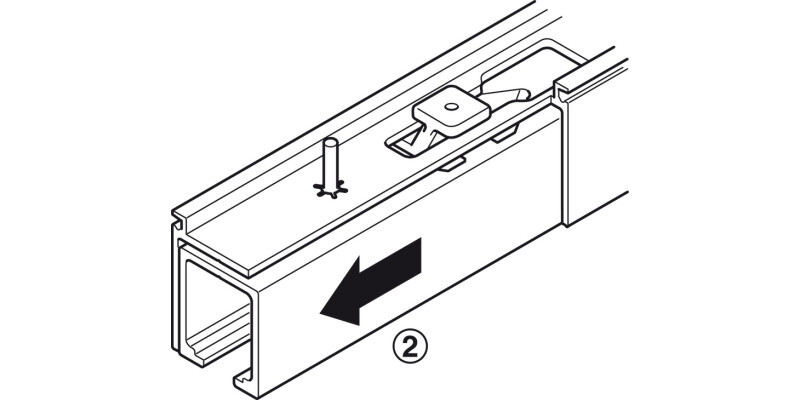 ②