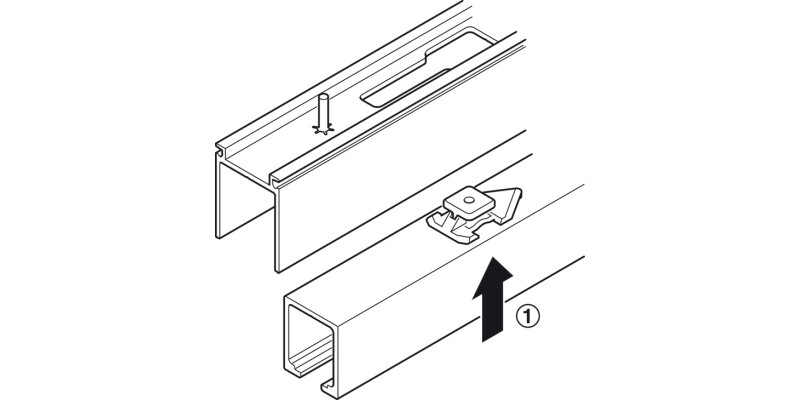 ①