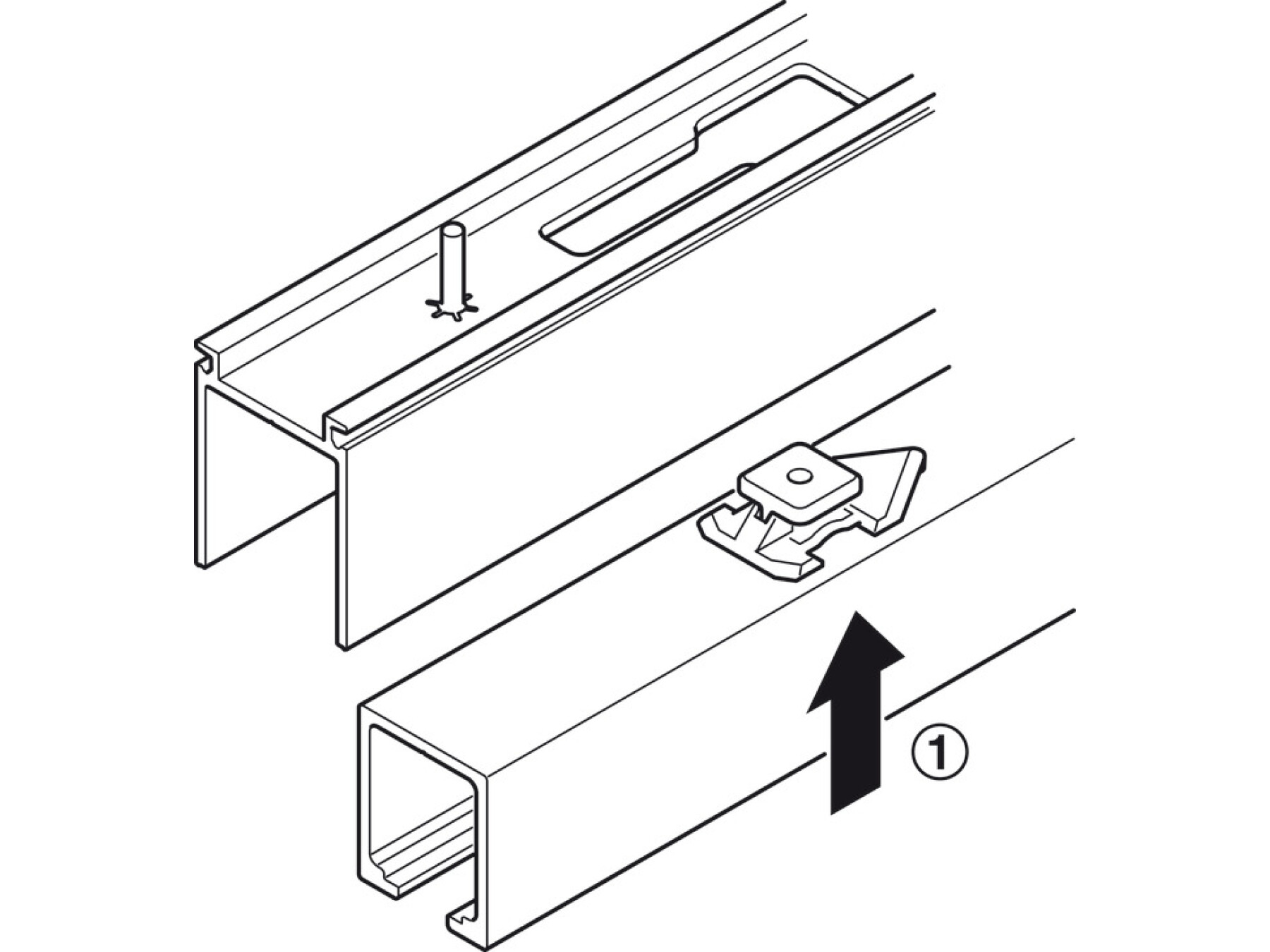 ①