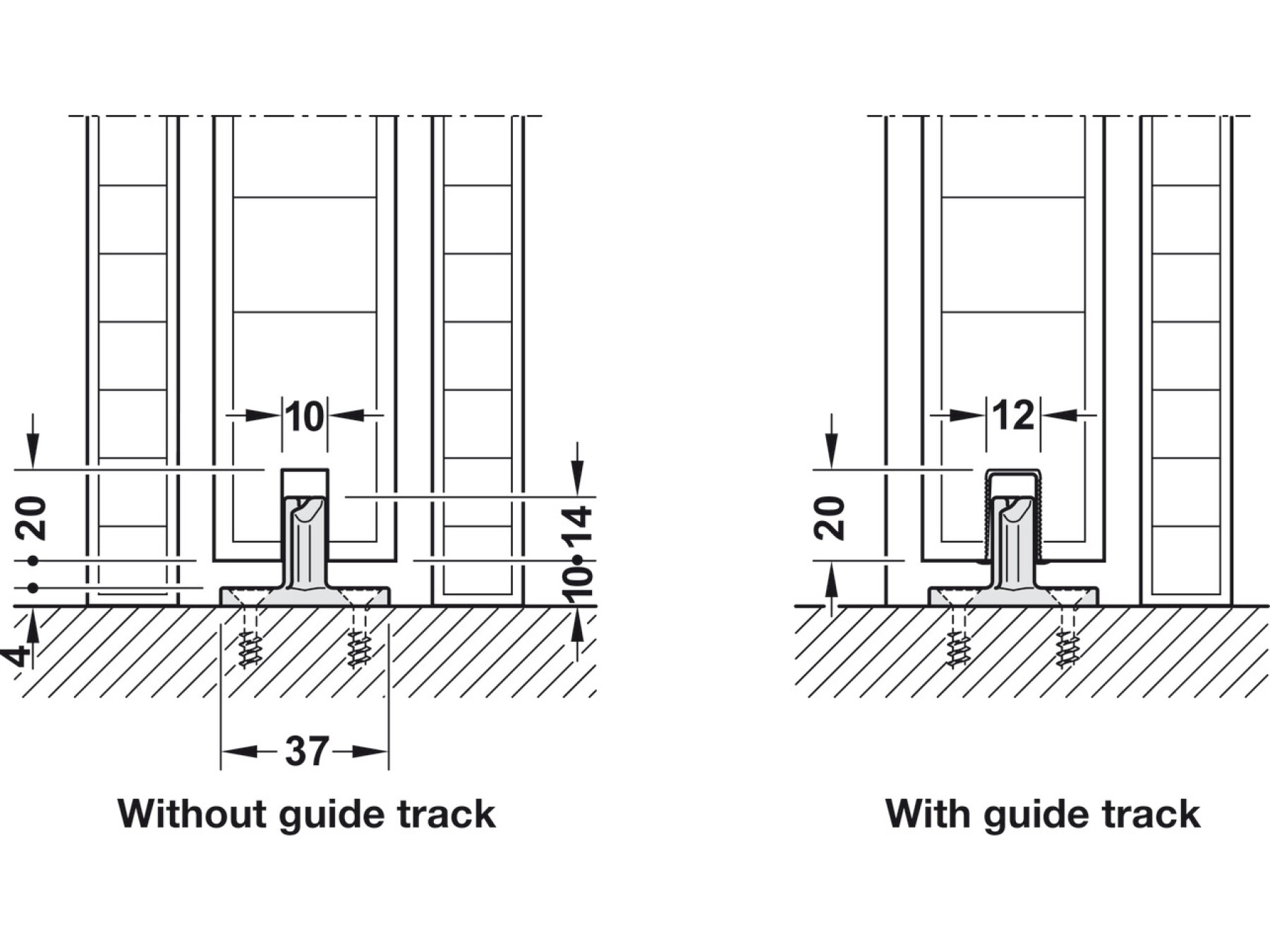 10
20
14
10
4
37
Without guide track

12
20
With guide track