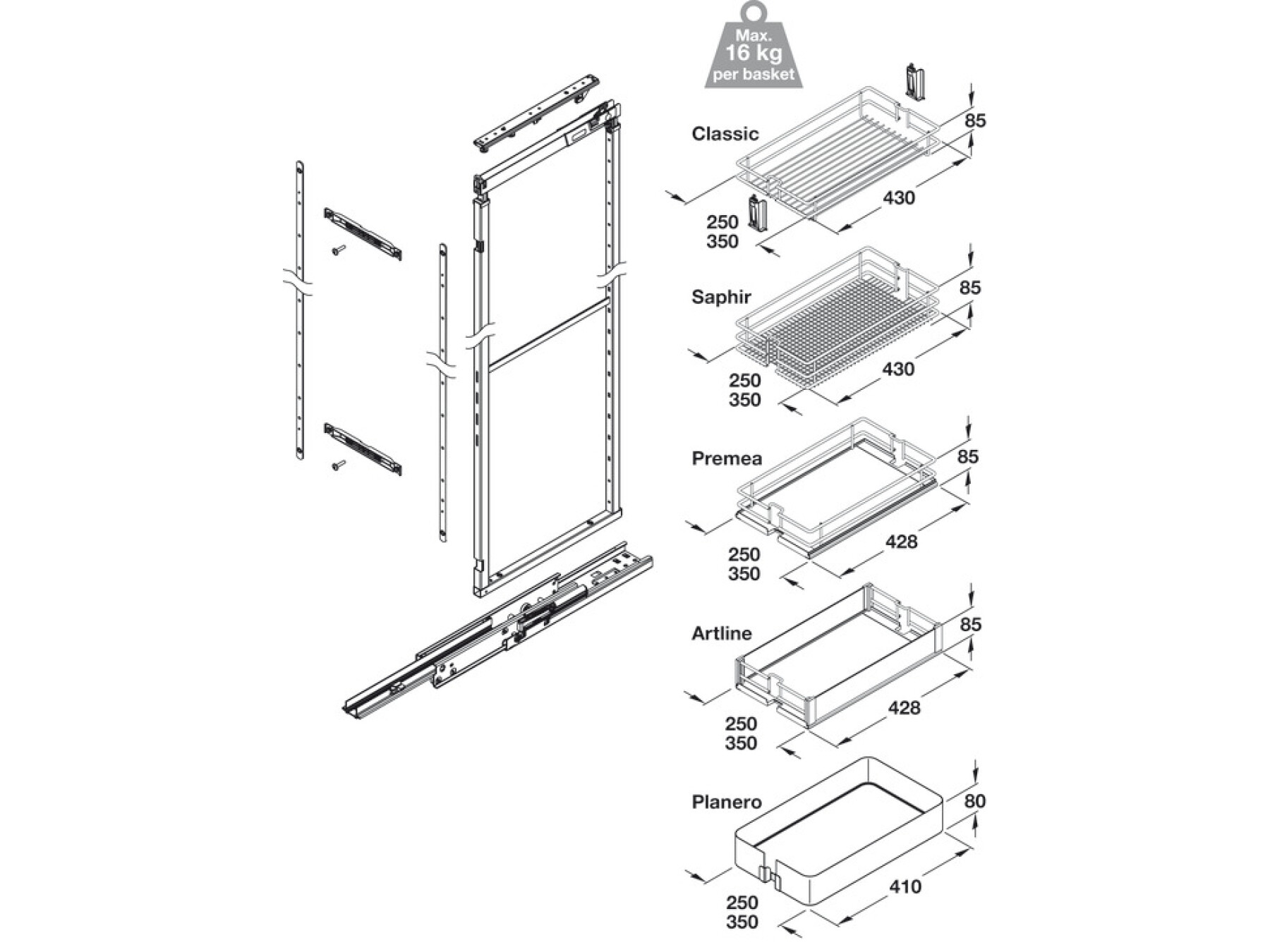 Max.
16 kg
per basket

Classic
85
430
250
350

Saphir
85
430
250
350

Premea
85
428
250
350

Artline
85
428
250
350

Planero
80
410
250
350