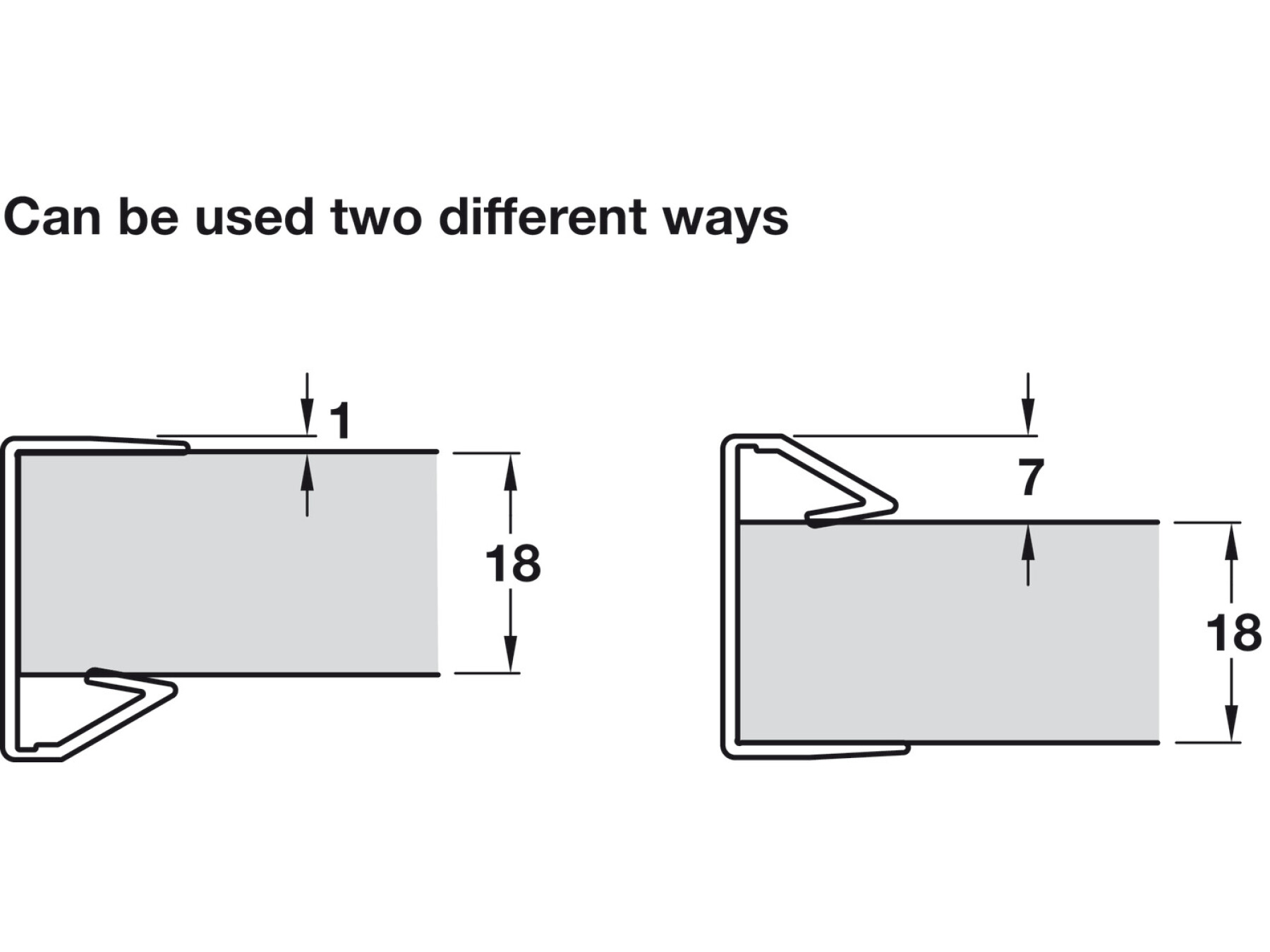 Can be used two different ways

1

18

7

18