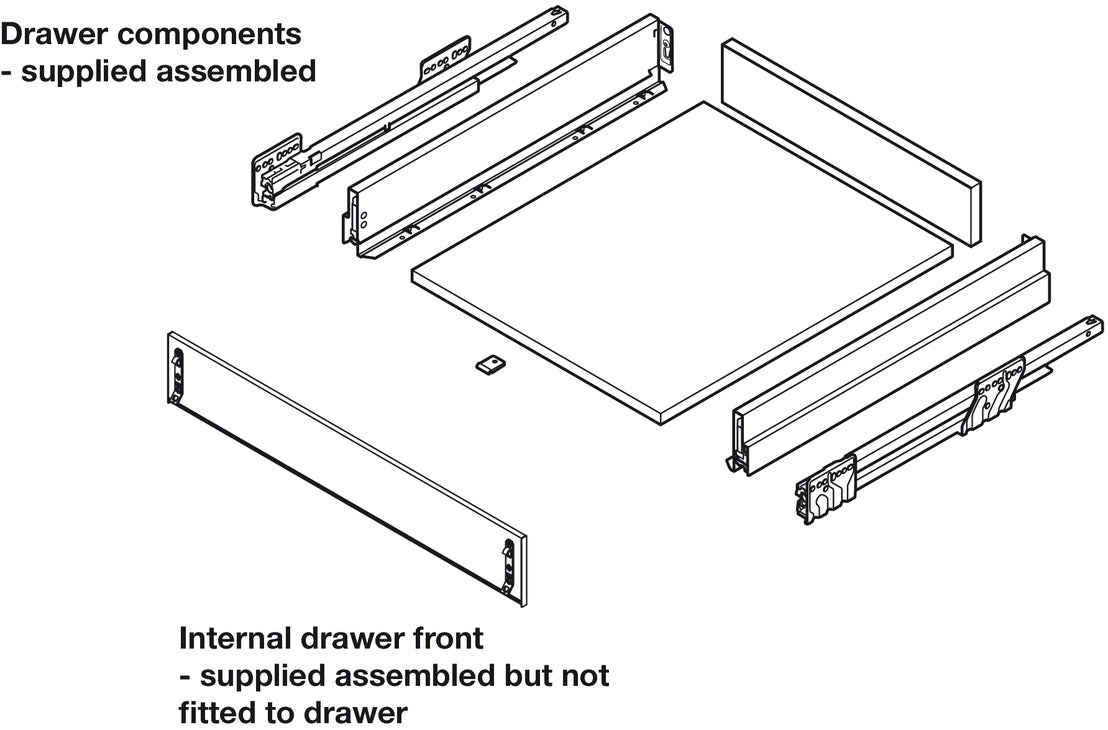 Drawer components
- supplied assembled

Internal drawer front
- supplied assembled but not fitted to drawer