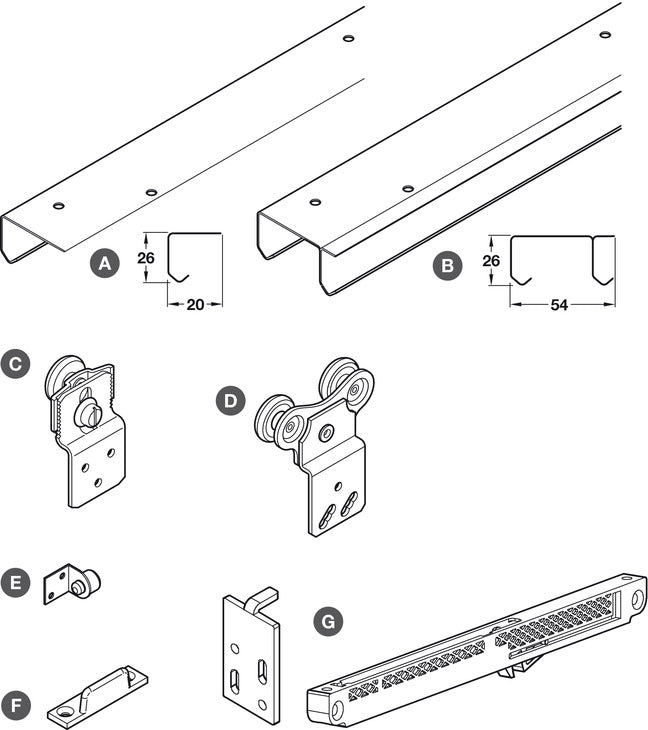 A
26
20
B
26
54
C
D
E
F
G