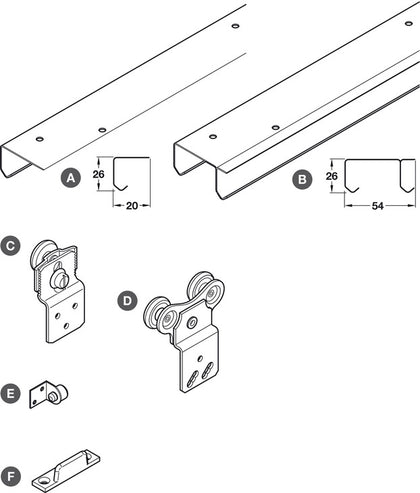 A
26
20
B
26
54
C
D
E
F