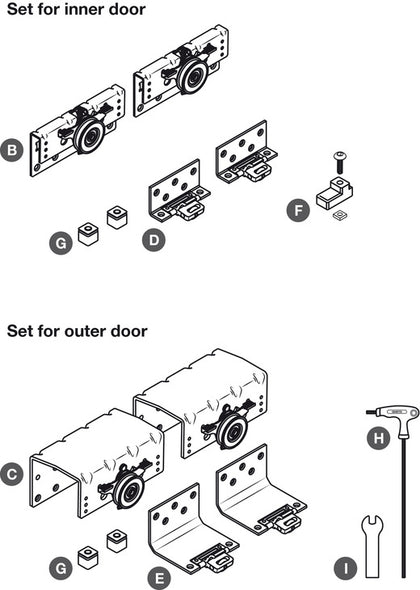 Set for inner door

B

F

G

D

Set for outer door

H

C

G

E

I