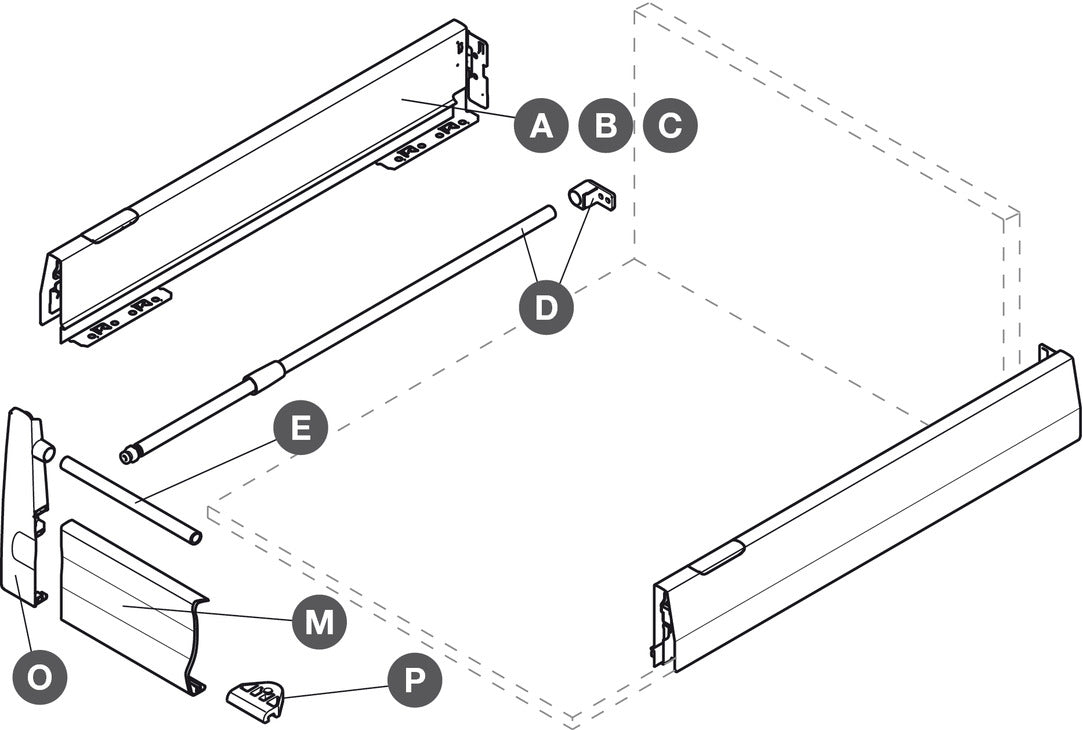 A B C
D
E
M
O
P