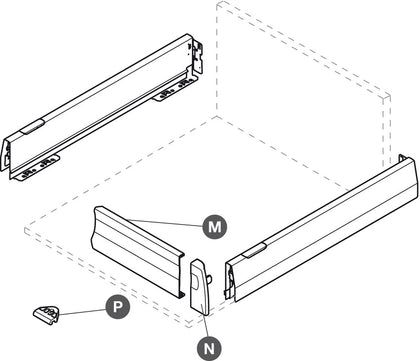 M
P
N