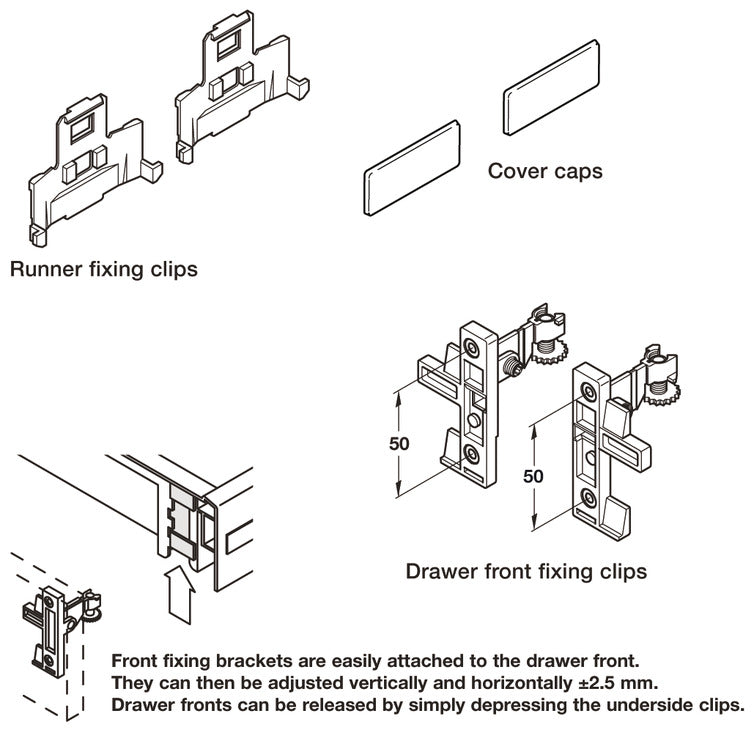 Cover caps

Runner fixing clips

50

50

Drawer front fixing clips

Front fixing brackets are easily attached to the drawer front.
They can then be adjusted vertically and horizontally ±2.5 mm.
Drawer fronts can be released by simply depressing the underside clips.