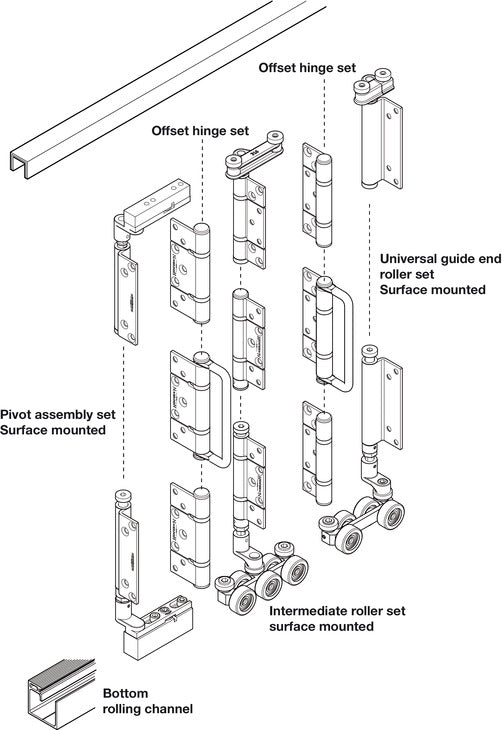 Offset hinge set

Offset hinge set

Universal guide end roller set
Surface mounted

Pivot assembly set
Surface mounted

Intermediate roller set
surface mounted

Bottom
rolling channel