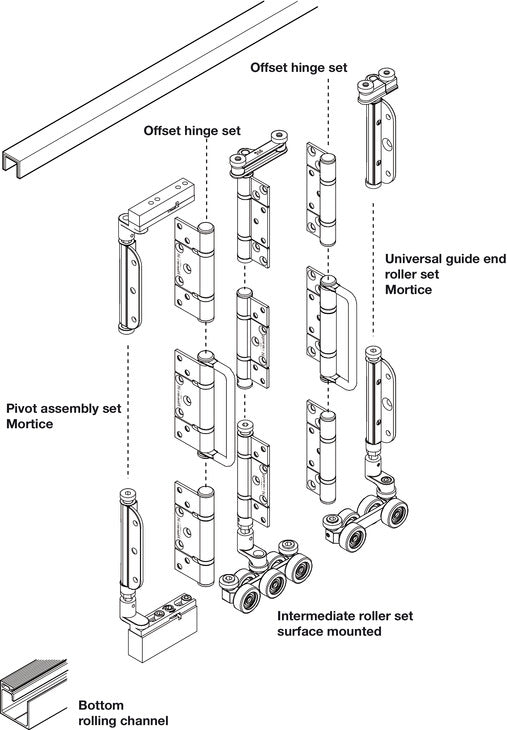 Offset hinge set

Offset hinge set

Universal guide end roller set Mortice

Pivot assembly set Mortice

Intermediate roller set surface mounted

Bottom rolling channel