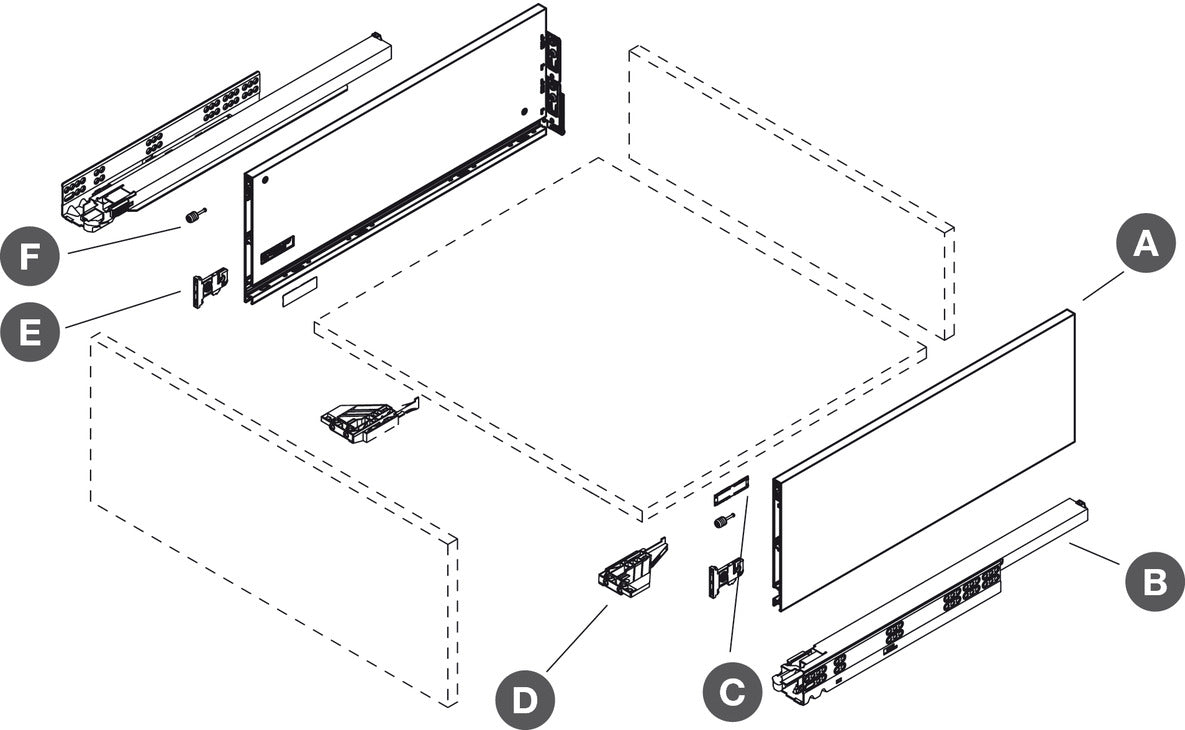 F
E
A
B
D
C