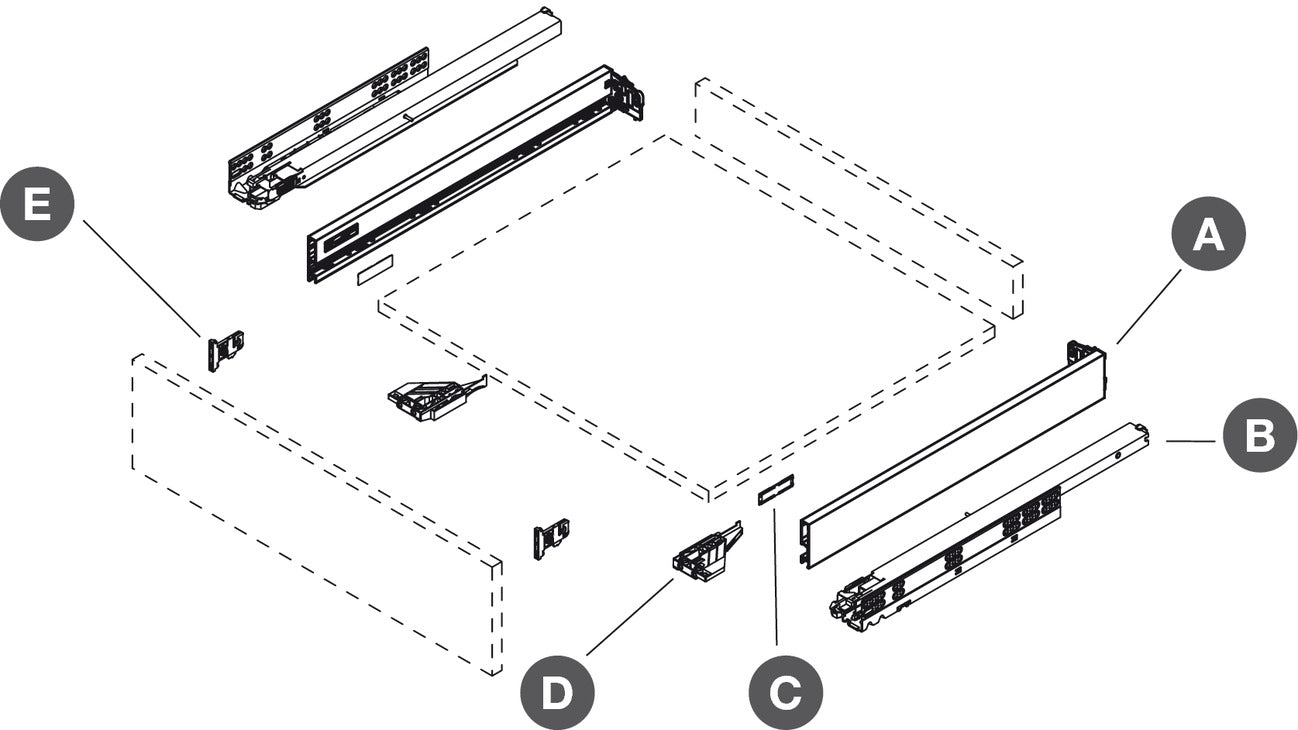 E
A
B
D
C