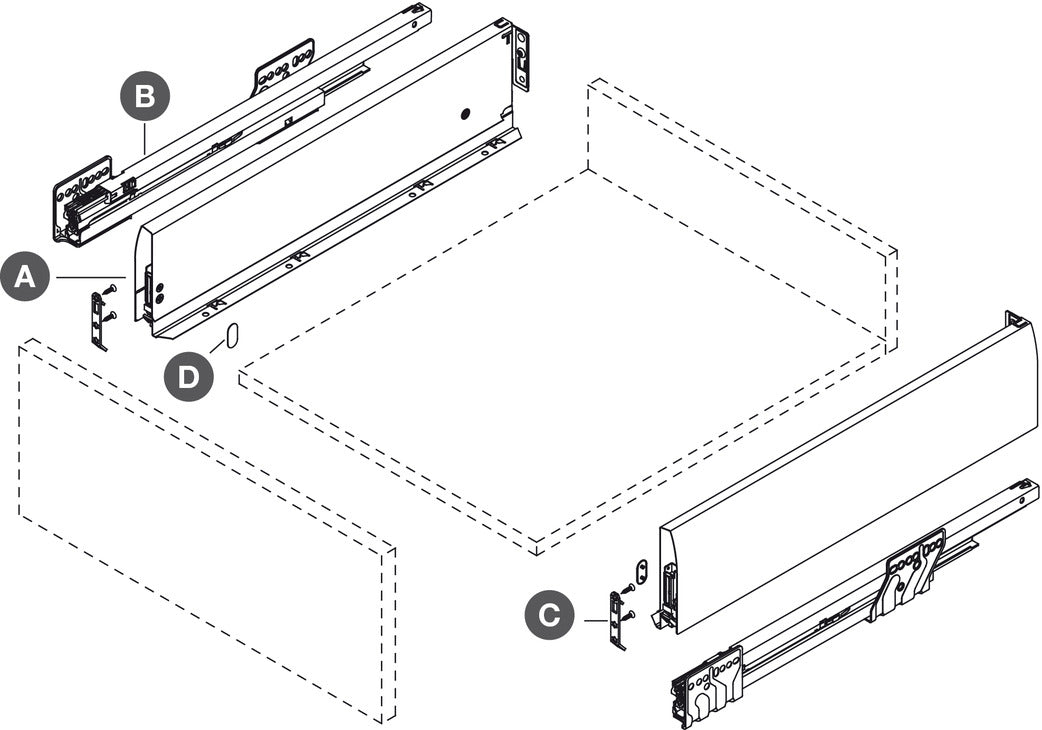 B
A
D
C