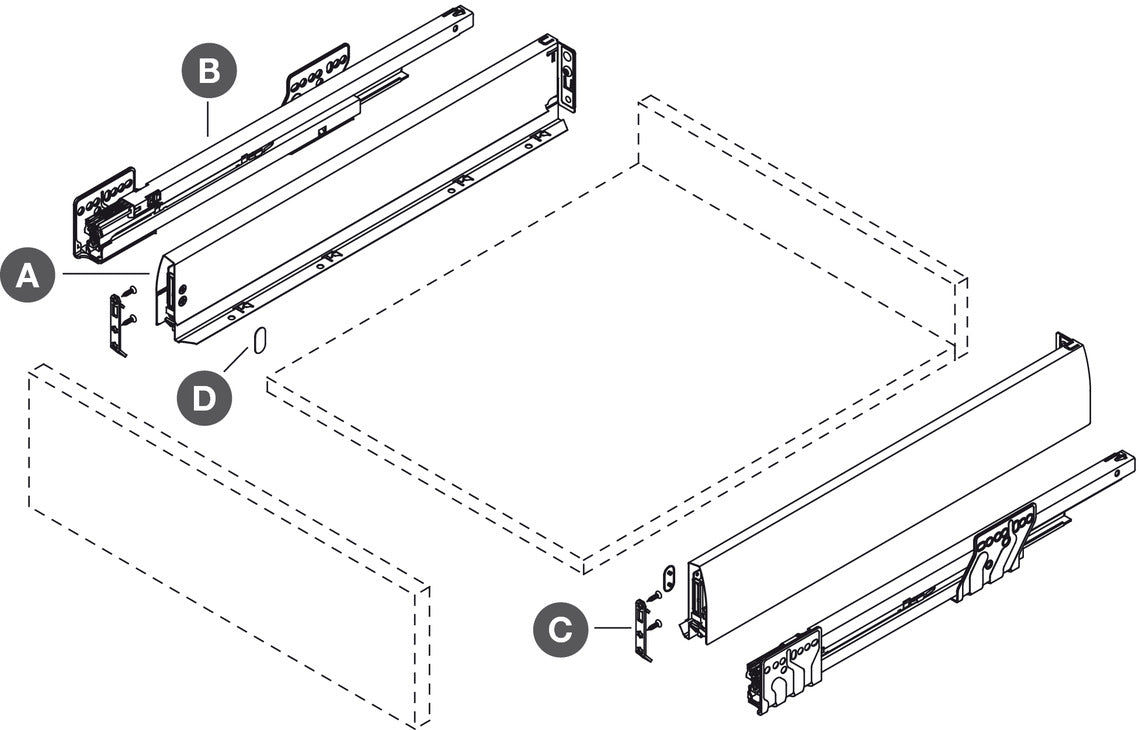 B
A
D
C