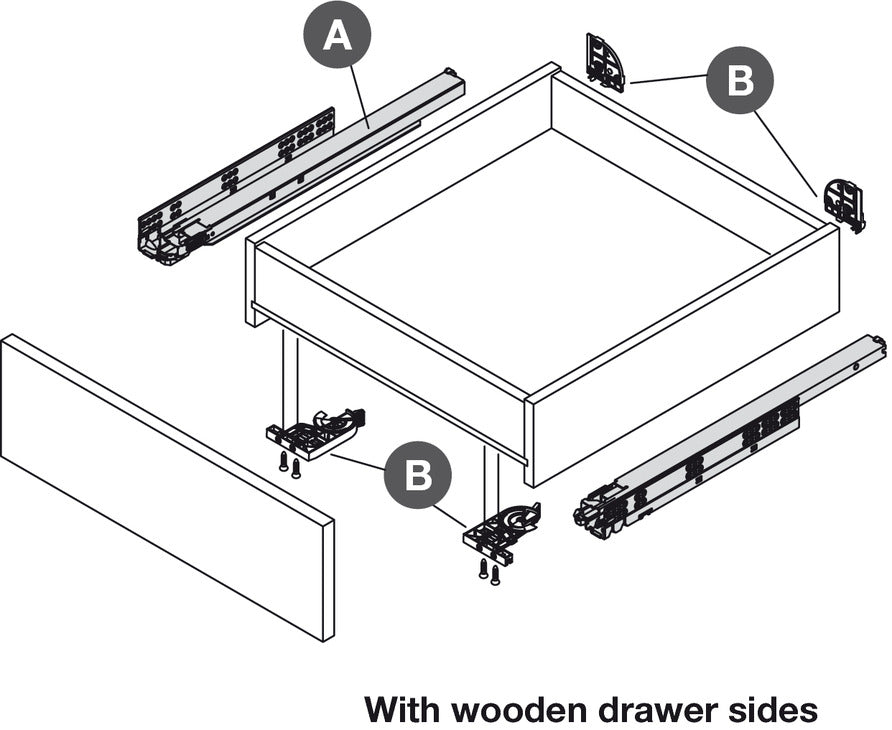 A

B

B

With wooden drawer sides