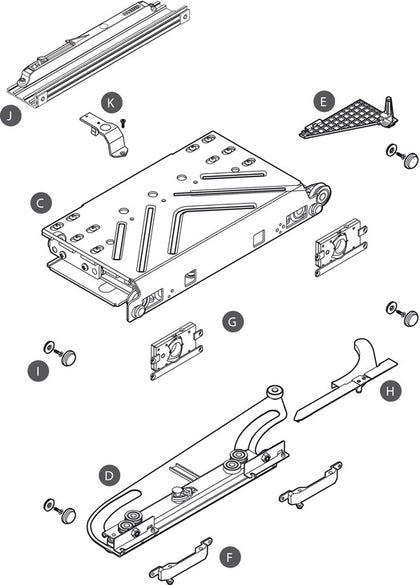 J
K
E
C
G
I
H
D
F