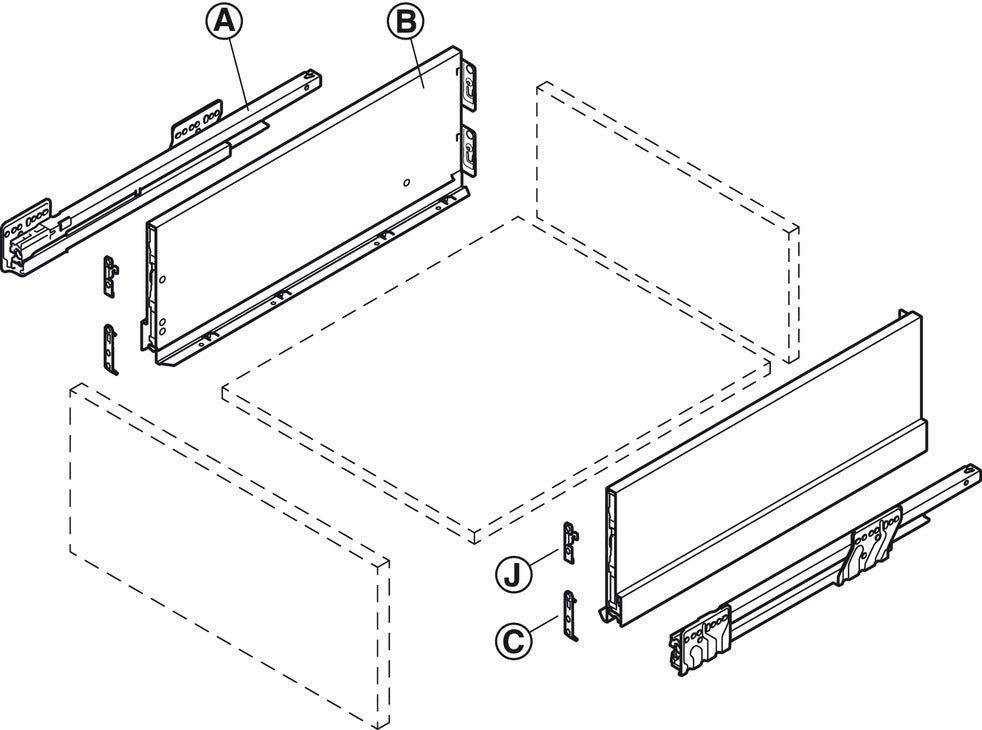 A
B
J
C