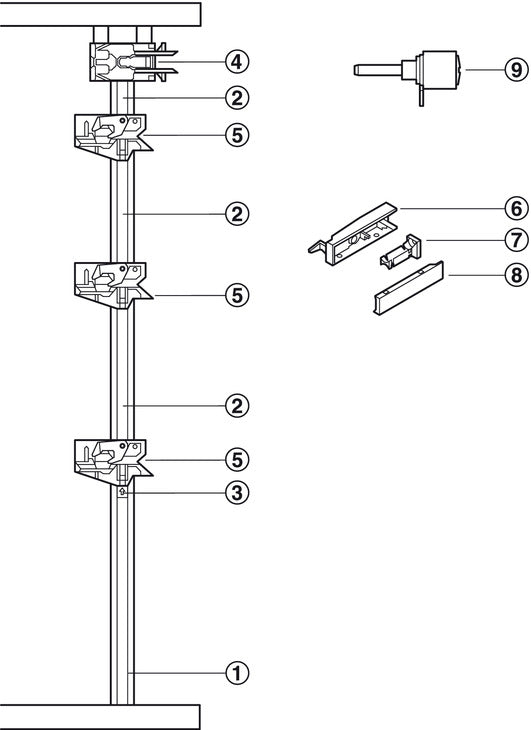 4
2
5
2
5
2
5
3
1
9
6
7
8