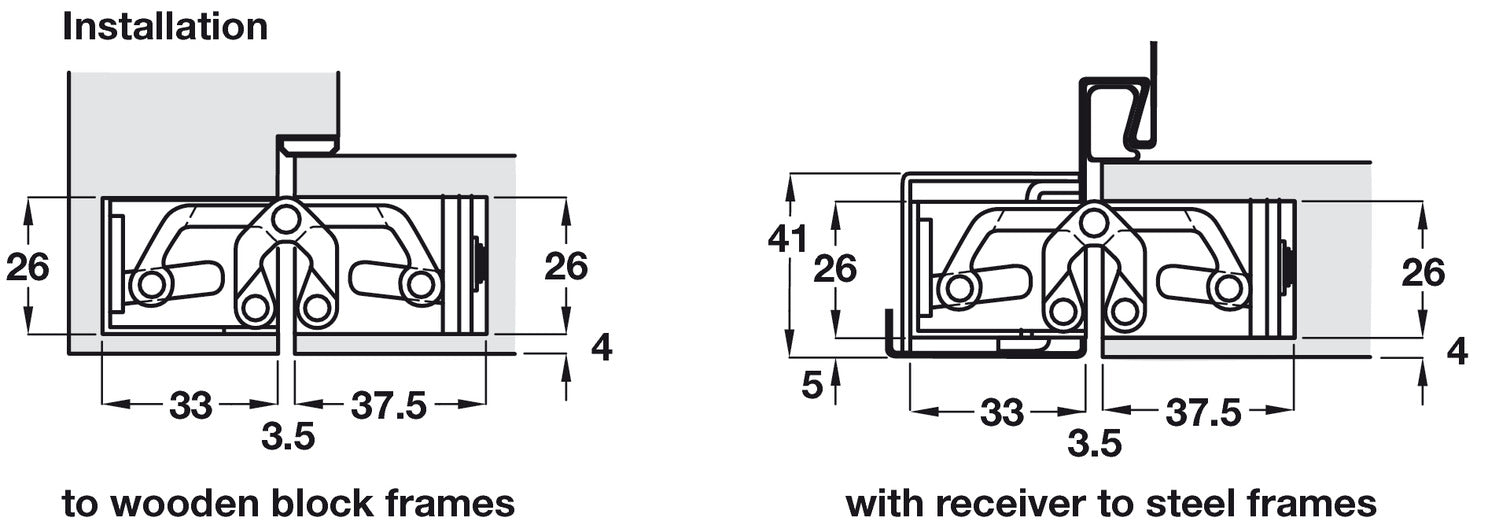 Installation

26
26
4
33
37.5
3.5

to wooden block frames

41
26
26
4
5
33
37.5
3.5

with receiver to steel frames