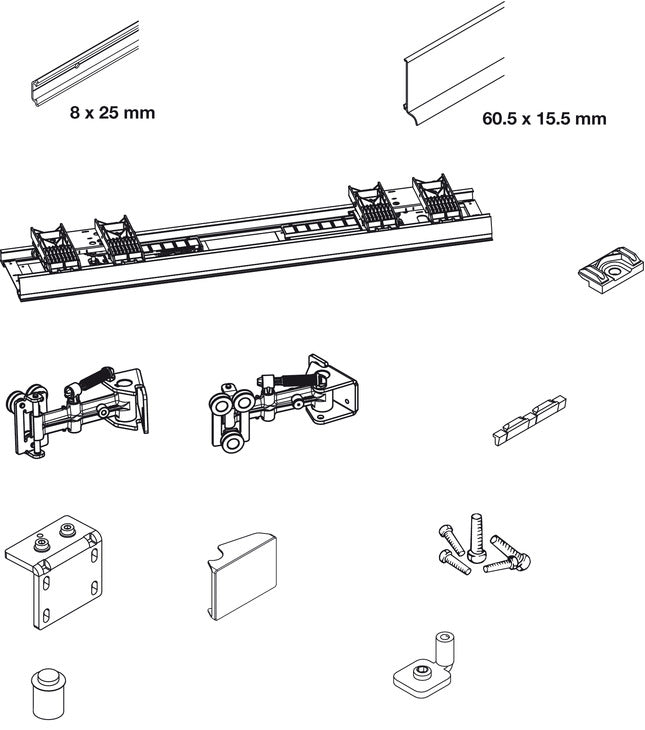 8 x 25 mm

60.5 x 15.5 mm