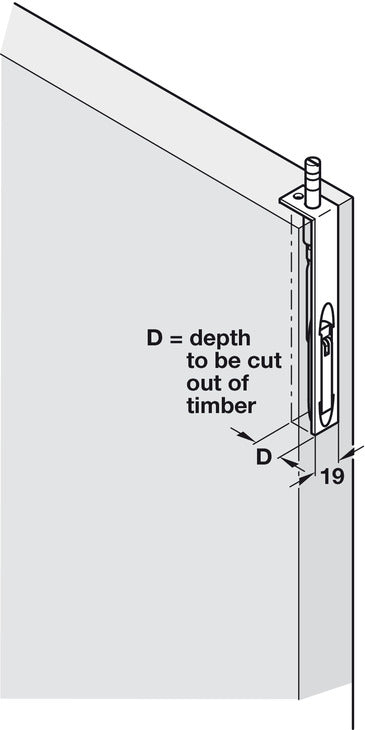 D = depth to be cut out of timber

D

19