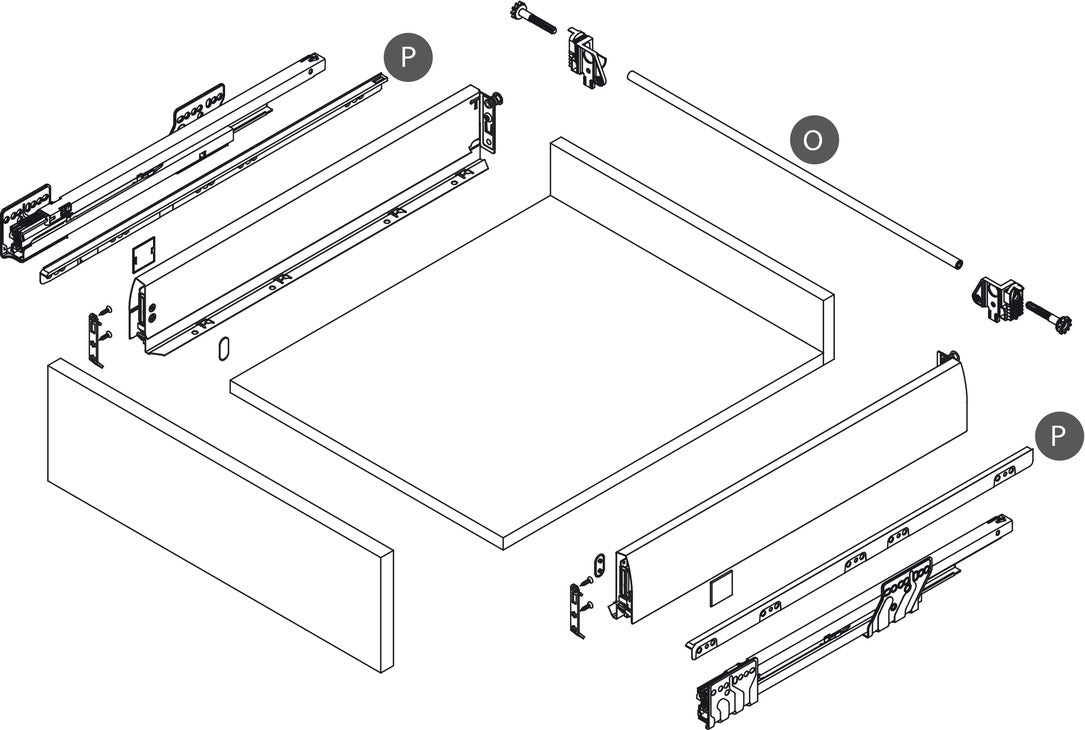 P

O

P