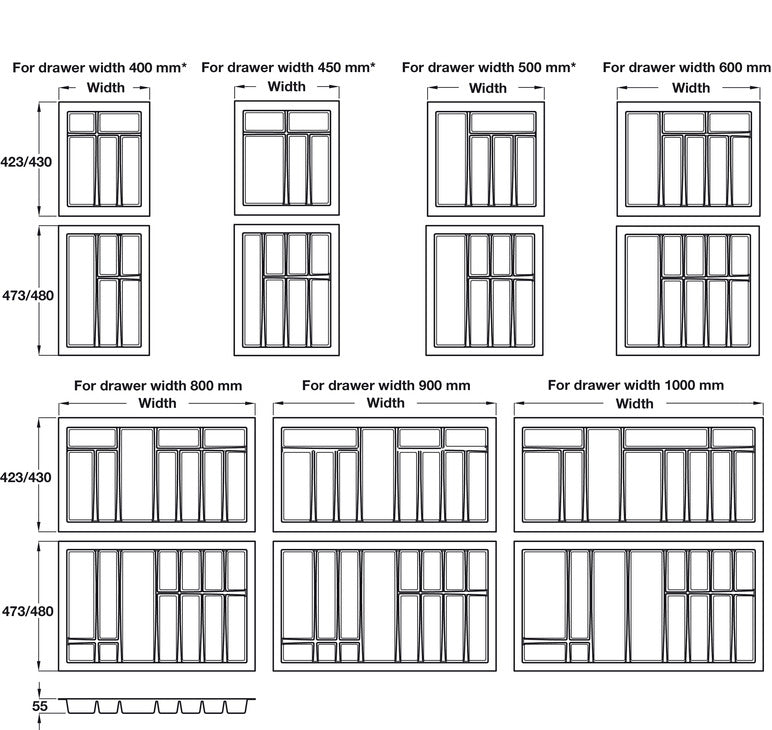 For drawer width 400 mm*
Width
For drawer width 450 mm*
Width
For drawer width 500 mm*
Width
For drawer width 600 mm
Width
423/430
473/480
For drawer width 800 mm
Width
For drawer width 900 mm
Width
For drawer width 1000 mm
Width
423/430
473/480
55