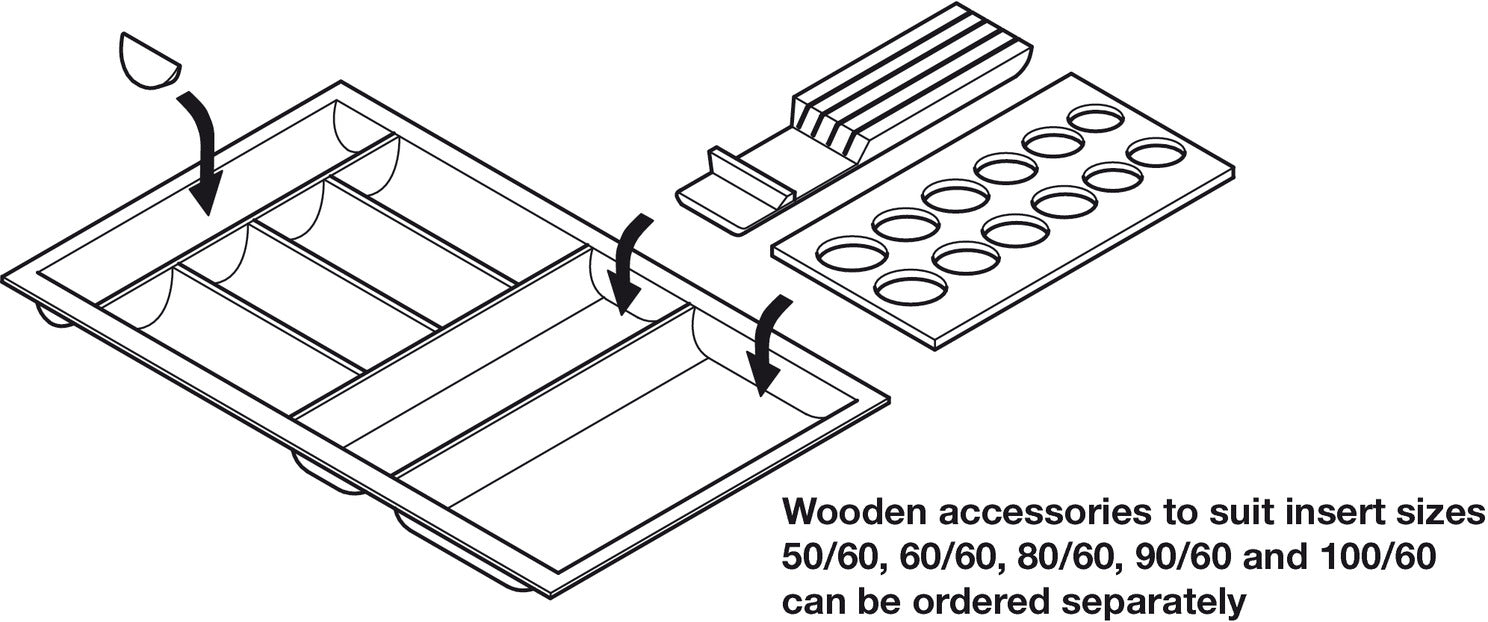 Wooden accessories to suit insert sizes 50/60, 60/60, 80/60, 90/60 and 100/60 can be ordered separately