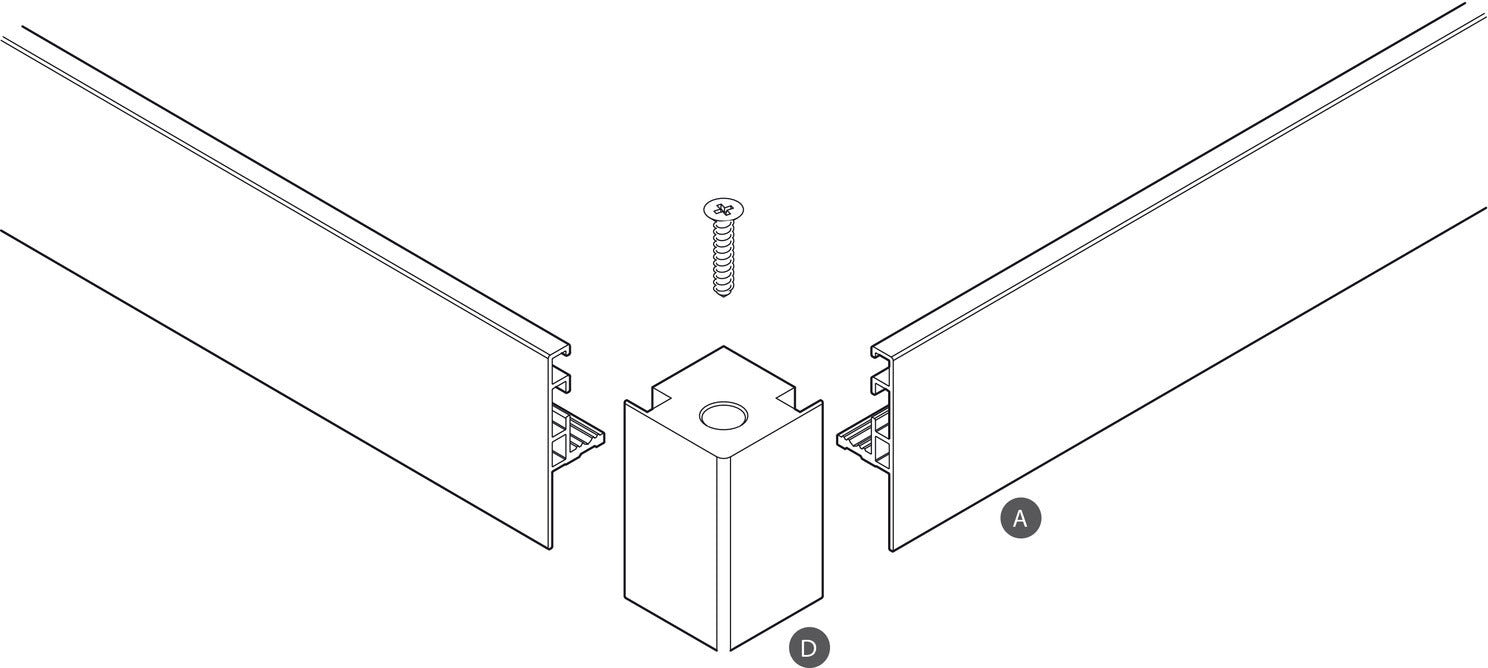 A

D