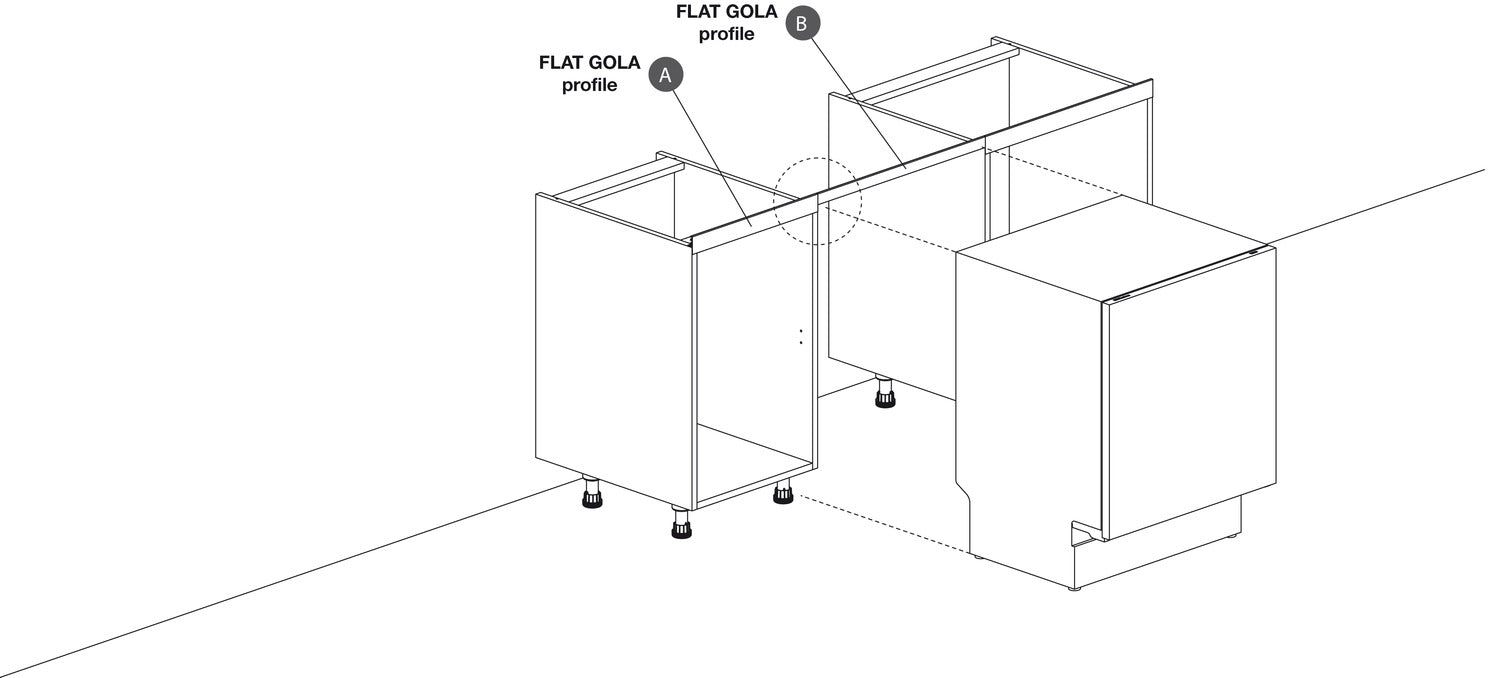 FLAT GOLA profile B

FLAT GOLA profile A