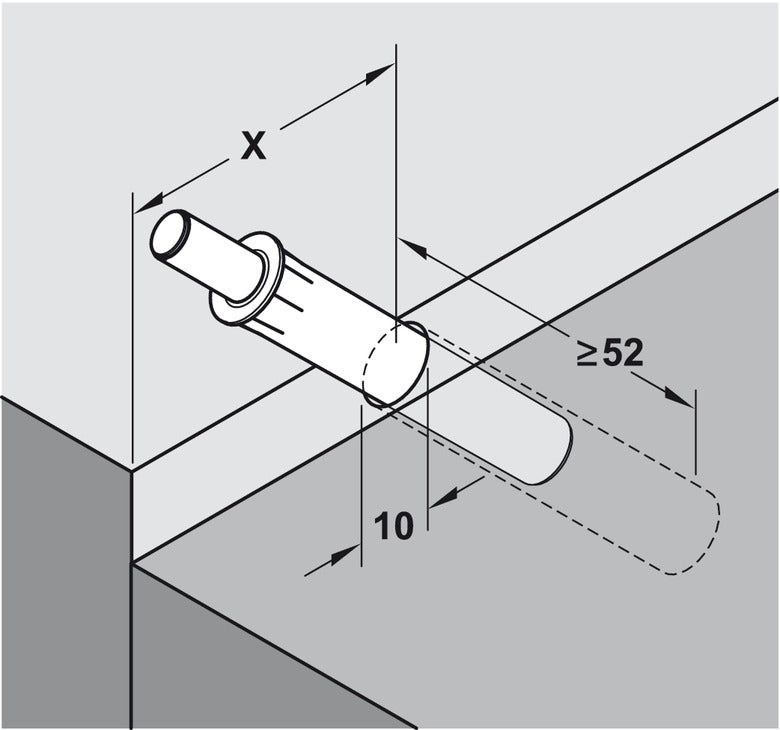 X

$\geq 52$

10