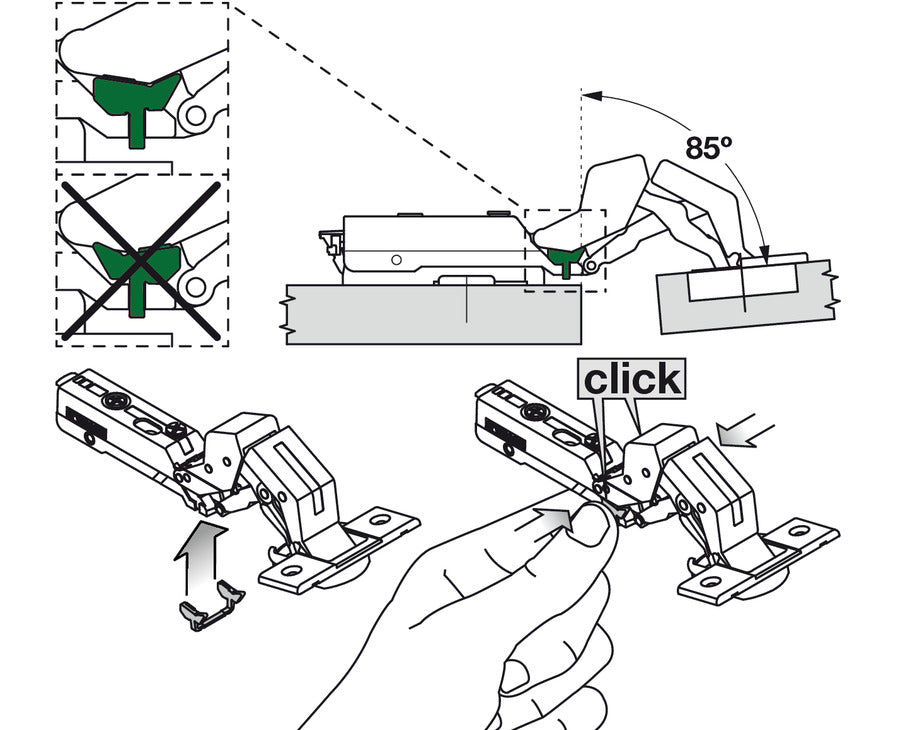 85º

click