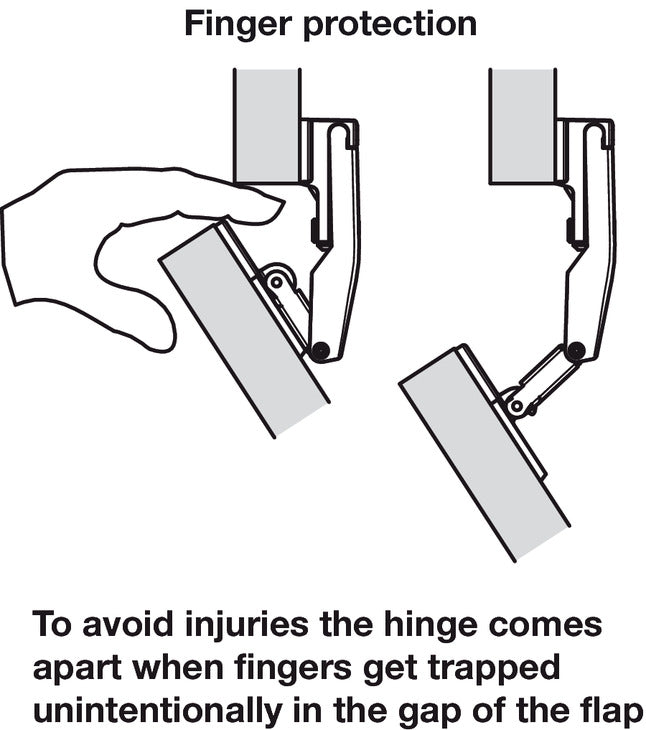 Finger protection

To avoid injuries the hinge comes apart when fingers get trapped unintentionally in the gap of the flap