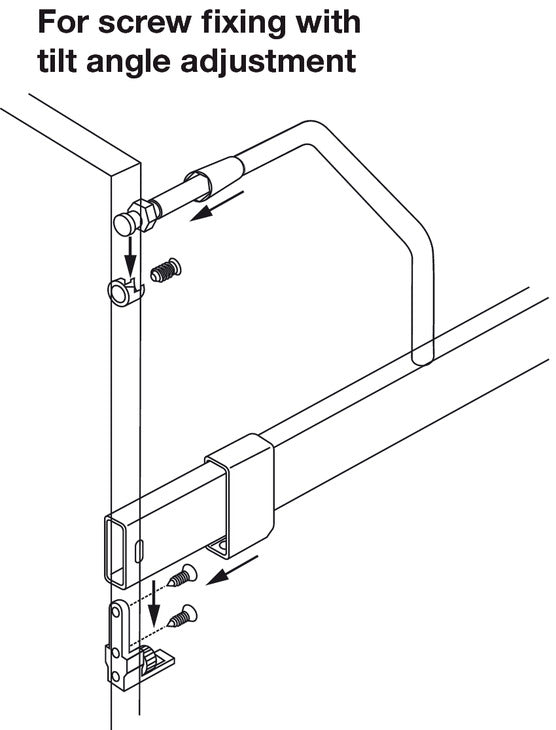 For screw fixing with tilt angle adjustment