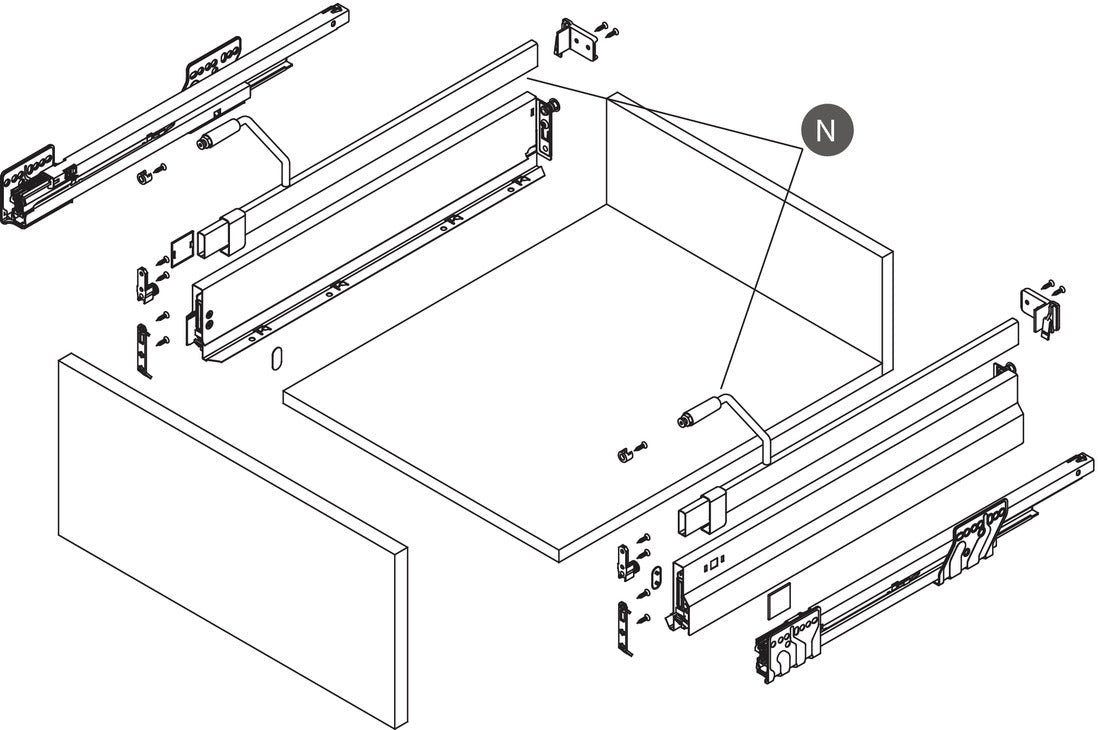 N