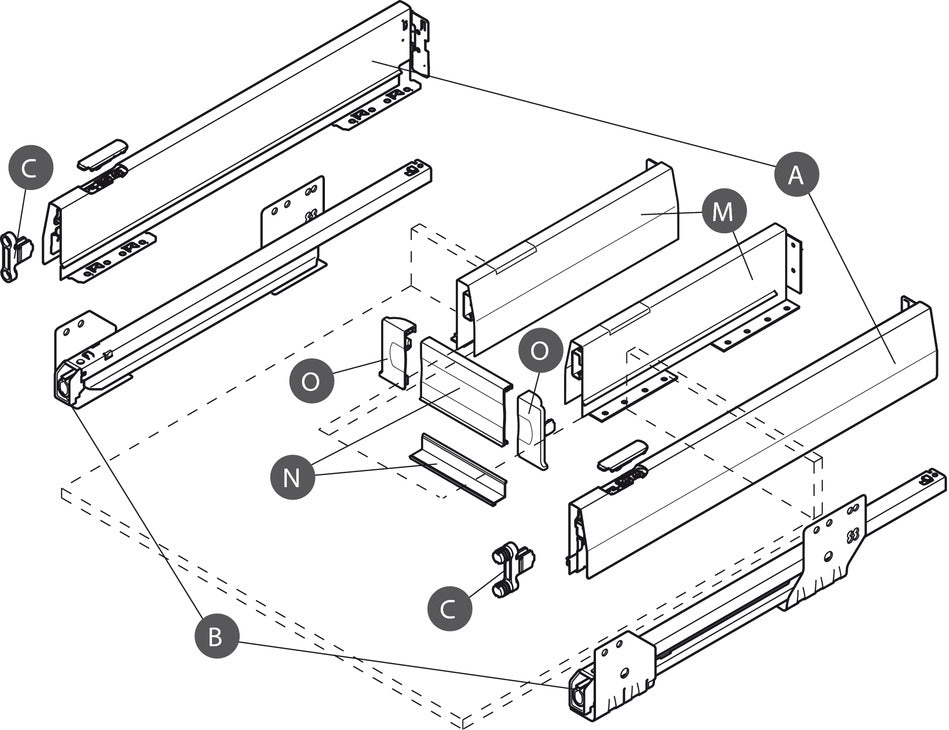 C
A
M
O
O
N
C
B