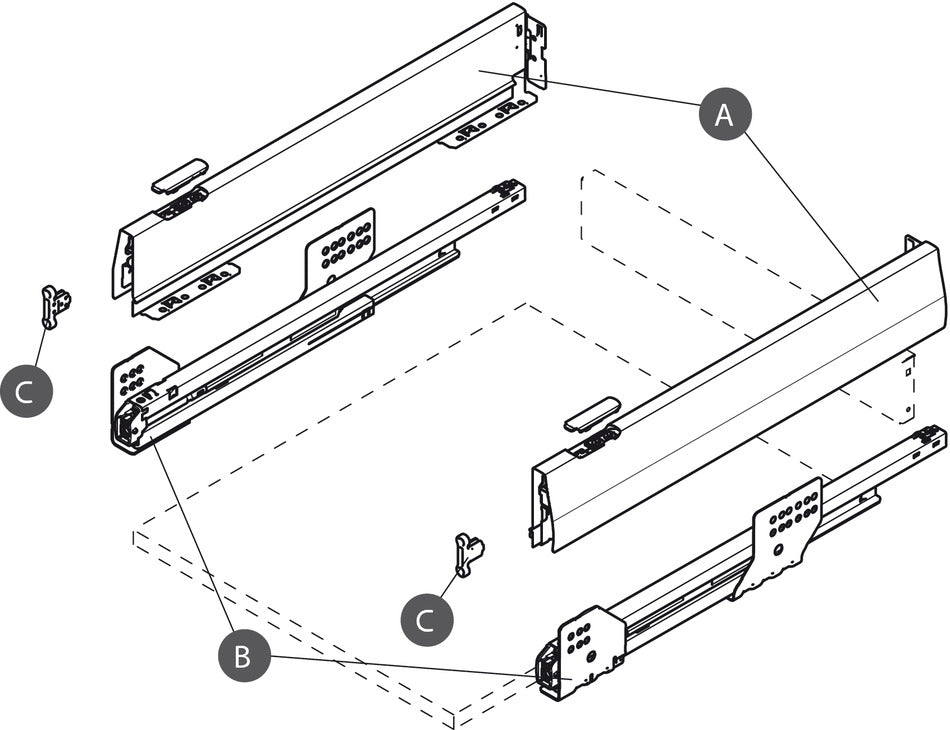 A
C
C
B