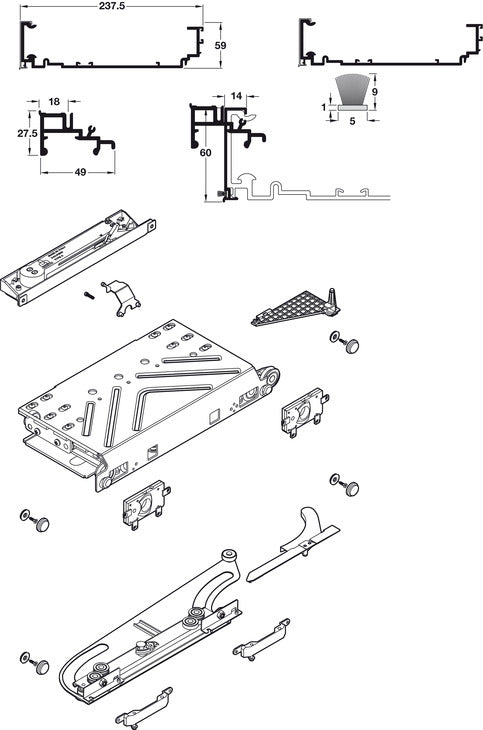 237.5
59
18
27.5
49
14
60
9
1
5