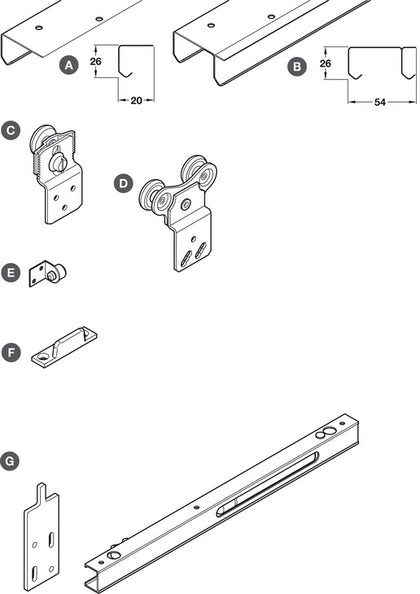 A
26
20
B
26
54
C
D
E
F
G