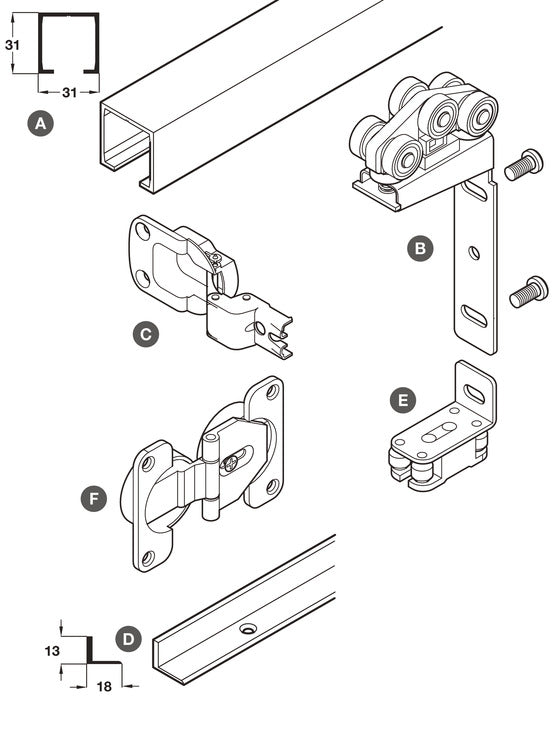 31
31
A
B
C
E
F
13
18
D