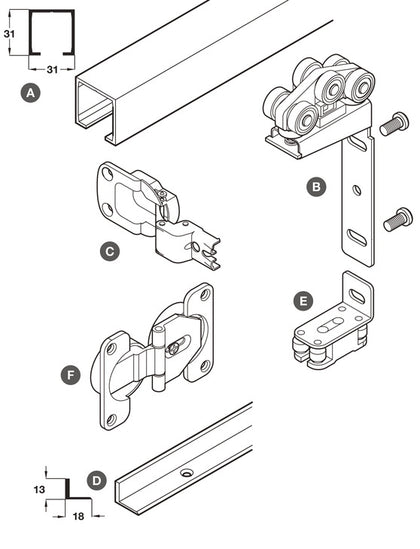 31
31
A
B
C
E
F
13
18
D