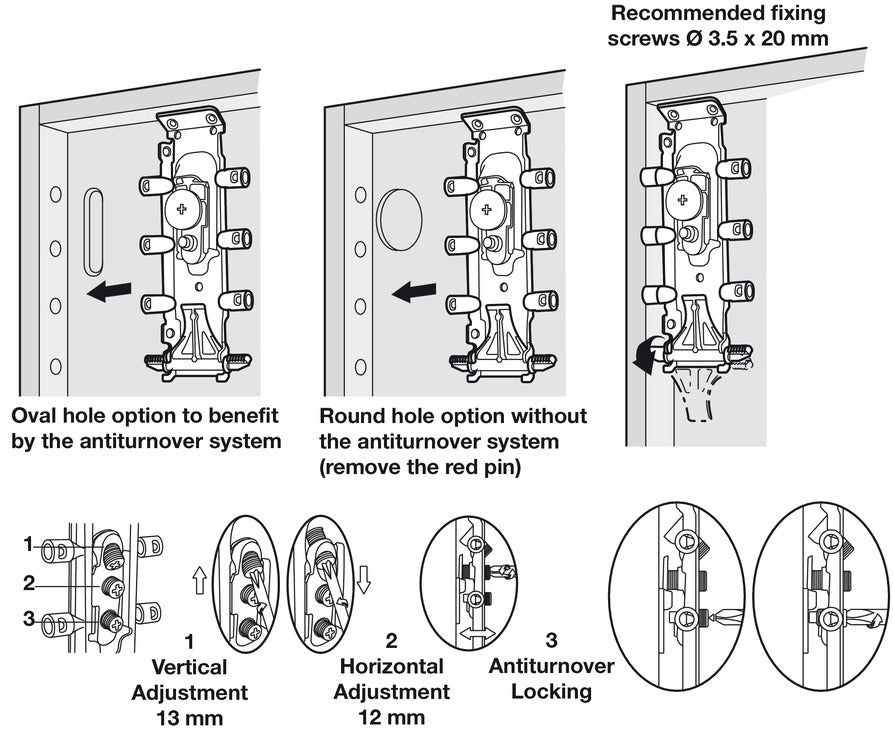 Recommended fixing screws Ø 3.5 x 20 mm

Oval hole option to benefit by the antiturnover system

Round hole option without the antiturnover system (remove the red pin)

1
2
3

1
Vertical Adjustment
13 mm

2
Horizontal Adjustment
12 mm

3
Antiturnover Locking