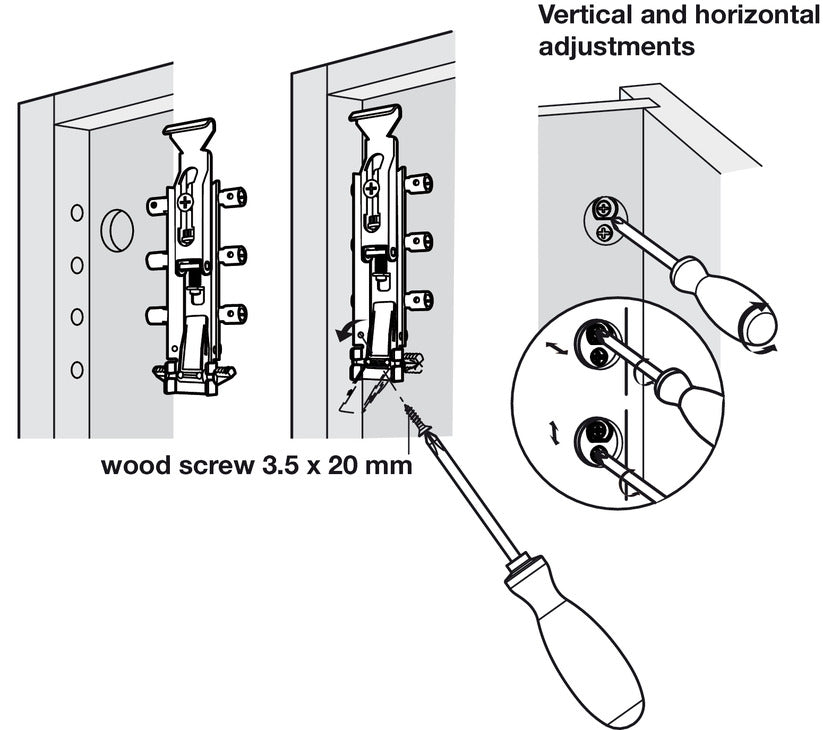 Vertical and horizontal adjustments

wood screw 3.5 x 20 mm