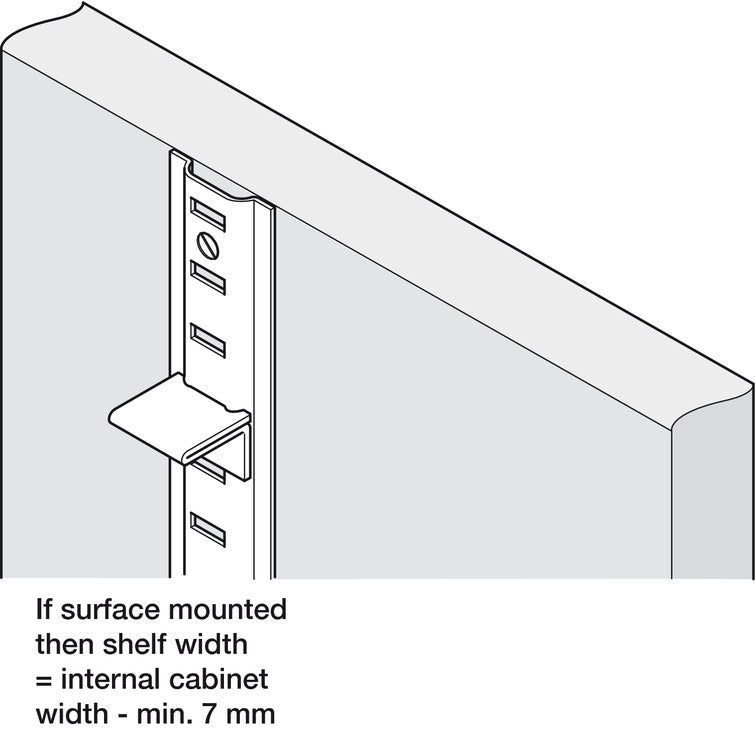 If surface mounted then shelf width = internal cabinet width - min. 7 mm