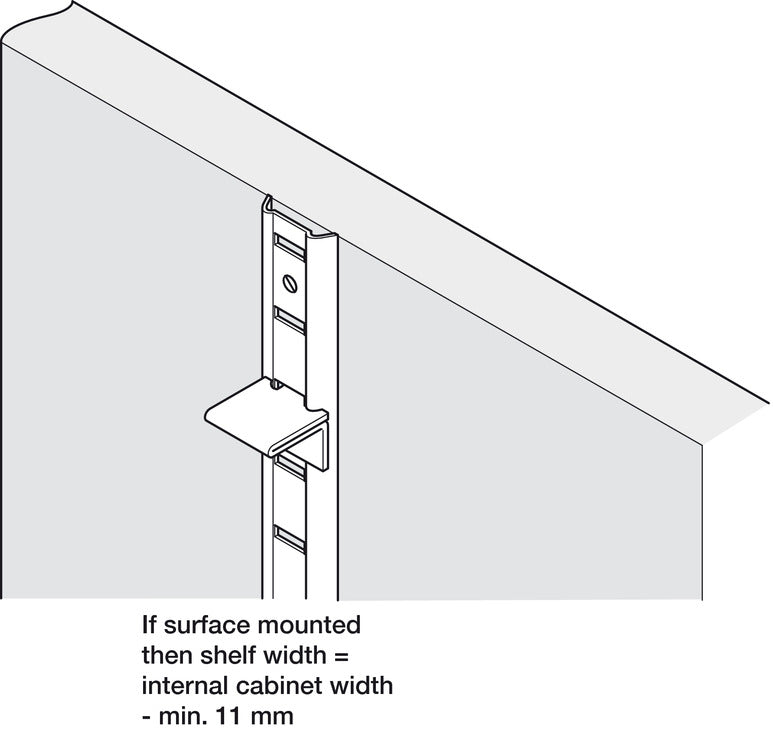 If surface mounted
then shelf width =
internal cabinet width
- min. 11 mm