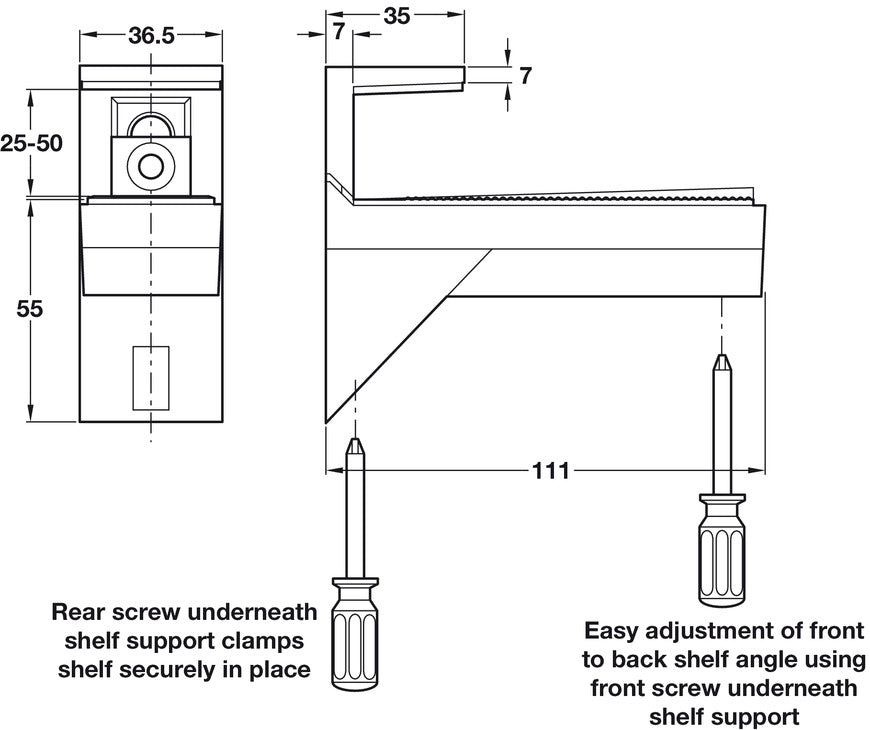 36.5

25-50

55

35

7

7

111

Rear screw underneath shelf support clamps shelf securely in place

Easy adjustment of front to back shelf angle using front screw underneath shelf support